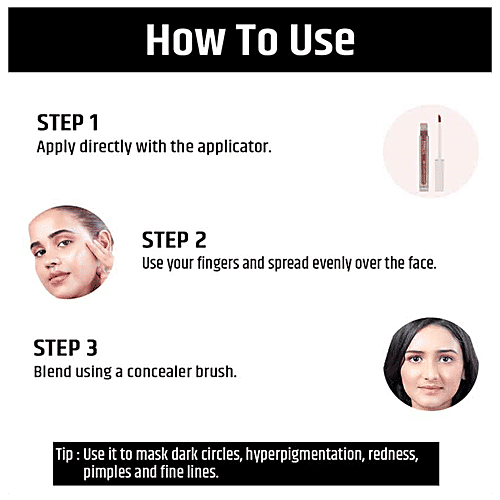 How To Use

STEP 1
Apply directly with the applicator.

STEP 2
Use your fingers and spread evenly over the face.

STEP 3
Blend using a concealer brush.

Tip : Use it to mask dark circles, hyperpigmentation, redness, pimples and fine lines.