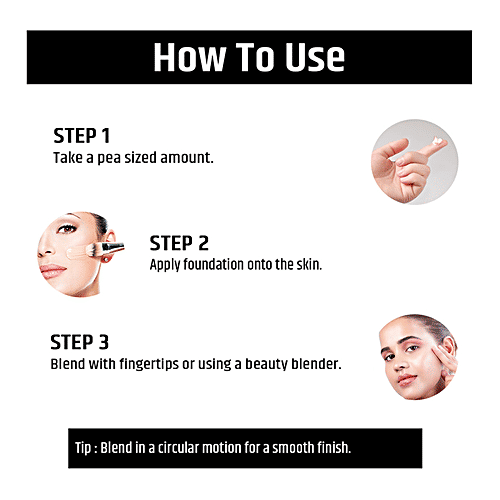 How To Use

STEP 1
Take a pea sized amount.

STEP 2
Apply foundation onto the skin.

STEP 3
Blend with fingertips or using a beauty blender.

Tip : Blend in a circular motion for a smooth finish.