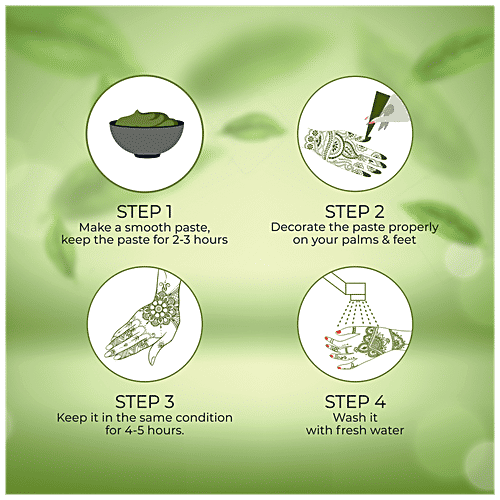 STEP 1
Make a smooth paste, keep the paste for 2-3 hours

STEP 2
Decorate the paste properly on your palms & feet

STEP 3
Keep it in the same condition for 4-5 hours.

STEP 4
Wash it with fresh water