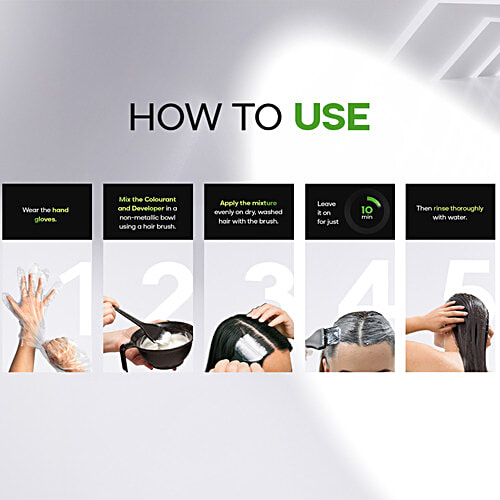 HOW TO USE

Wear the hand gloves.

1

Mix the Colourant and Developer in a non-metallic bowl using a hair brush.

2

Apply the mixture evenly on dry, washed hair with the brush.

3

Leave it on for just

10 min

4

Then rinse thoroughly with water.

5