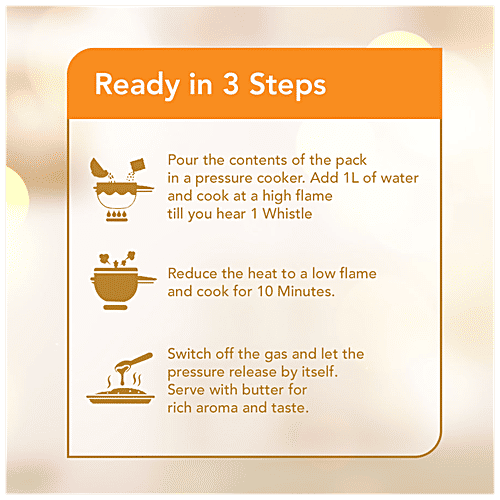 Ready in 3 Steps

Pour the contents of the pack in a pressure cooker. Add 1L of water and cook at a high flame till you hear 1 Whistle

Reduce the heat to a low flame and cook for 10 Minutes.

Switch off the gas and let the pressure release by itself. Serve with butter for rich aroma and taste.