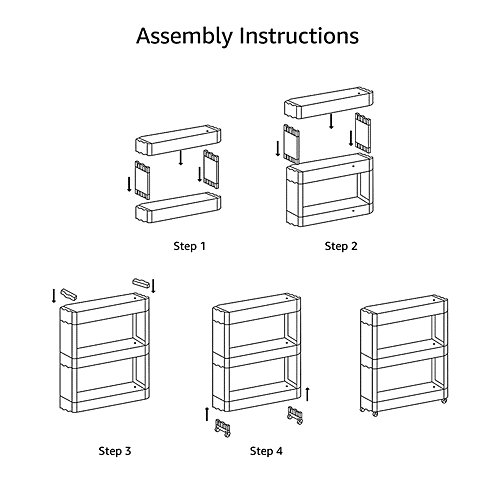 Assembly Instructions

Step 1

Step 2

Step 3

Step 4