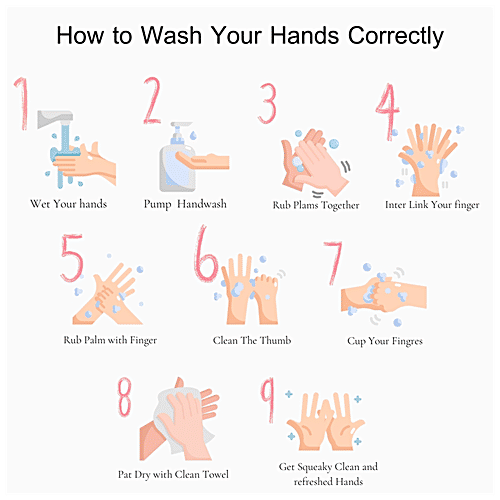 How to Wash Your Hands Correctly

1
Wet Your hands

2
Pump Handwash

3
Rub Plams Together

4
Inter Link Your finger

5
Rub Palm with Finger

6
Clean The Thumb

7
Cup Your Fingres

8
Pat Dry with Clean Towel

9
Get Squeaky Clean and refreshed Hands