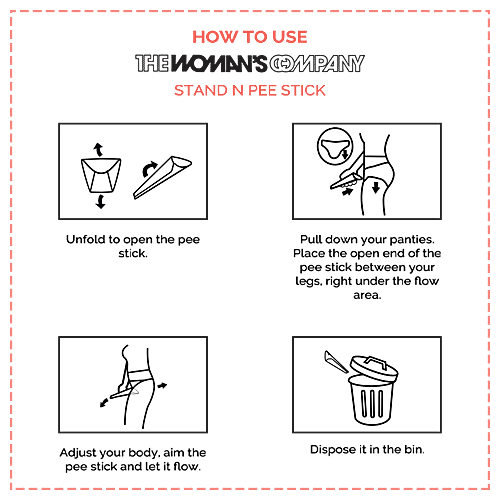 HOW TO USE
THE WOMAN'S COMPANY
STAND N PEE STICK

Unfold to open the pee stick.

Pull down your panties. Place the open end of the pee stick between your legs, right under the flow area.

Adjust your body, aim the pee stick and let it flow.

Dispose it in the bin.