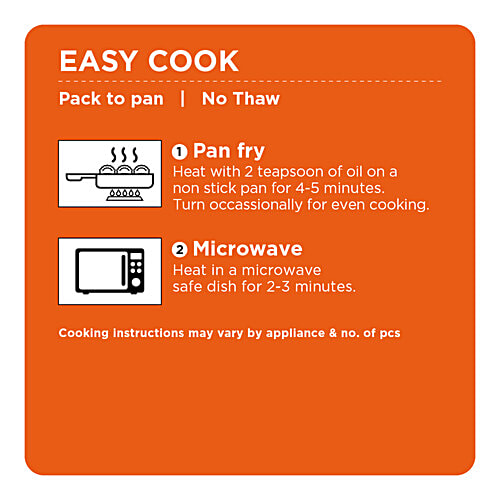 EASY COOK

Pack to pan | No Thaw

1 Pan fry
Heat with 2 teapsoon of oil on a non stick pan for 4-5 minutes. Turn occassionally for even cooking.

2 Microwave
Heat in a microwave safe dish for 2-3 minutes.

Cooking instructions may vary by appliance & no. of pcs