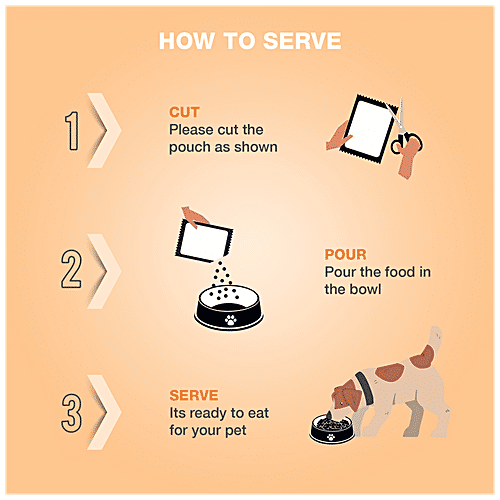 HOW TO SERVE

1

CUT
Please cut the pouch as shown

2

POUR
Pour the food in the bowl

3

SERVE
Its ready to eat for your pet