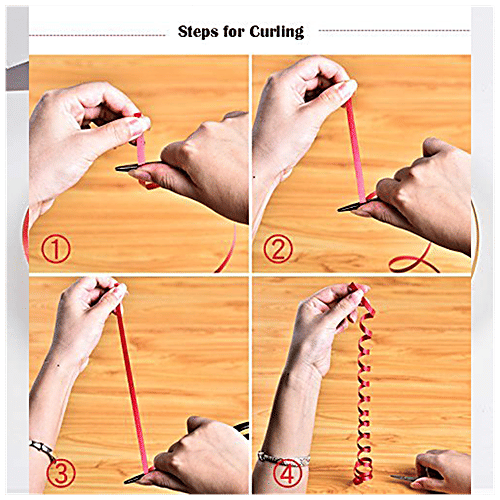 Steps for Curling

①

②

③

④