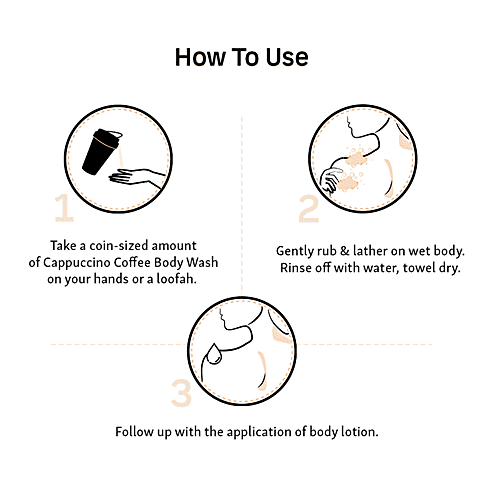 How To Use

1

Take a coin-sized amount of Cappuccino Coffee Body Wash on your hands or a loofah.

2

Gently rub & lather on wet body. Rinse off with water, towel dry.

3

Follow up with the application of body lotion.