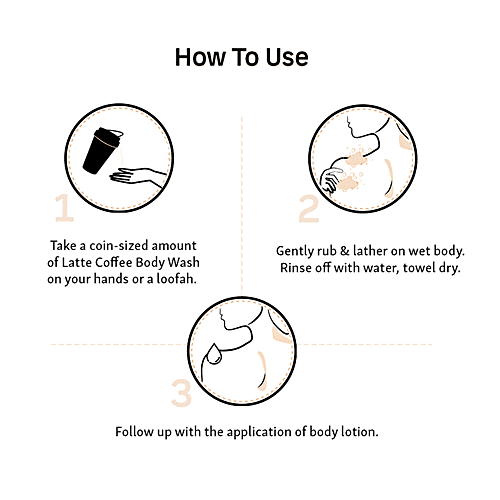 How To Use

1

Take a coin-sized amount of Latte Coffee Body Wash on your hands or a loofah.

2

Gently rub & lather on wet body. Rinse off with water, towel dry.

3

Follow up with the application of body lotion.