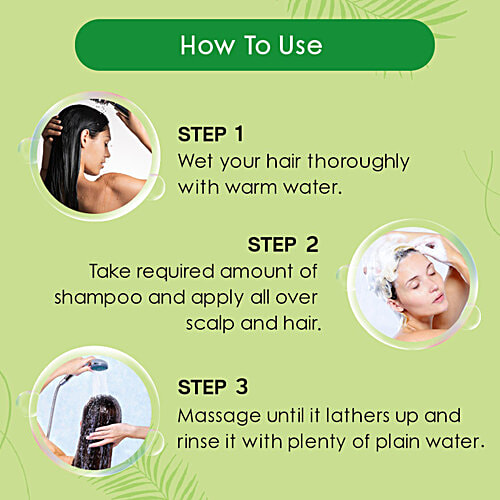 How To Use

STEP 1
Wet your hair thoroughly with warm water.

STEP 2
Take required amount of shampoo and apply all over scalp and hair.

STEP 3
Massage until it lathers up and rinse it with plenty of plain water.