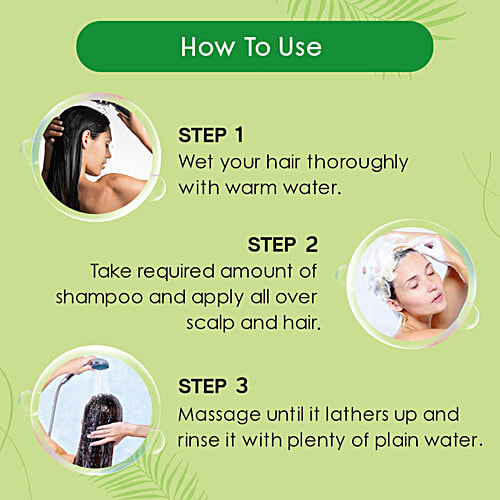 How To Use

STEP 1
Wet your hair thoroughly with warm water.

STEP 2
Take required amount of shampoo and apply all over scalp and hair.

STEP 3
Massage until it lathers up and rinse it with plenty of plain water.