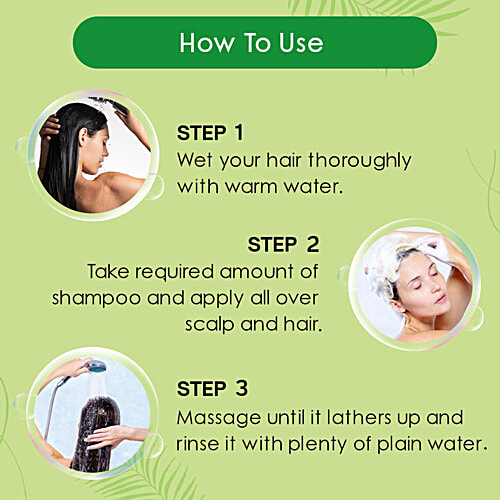 How To Use

STEP 1
Wet your hair thoroughly with warm water.

STEP 2
Take required amount of shampoo and apply all over scalp and hair.

STEP 3
Massage until it lathers up and rinse it with plenty of plain water.