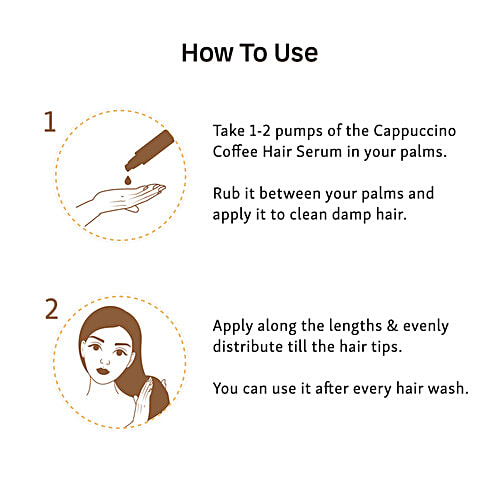 How To Use

1

Take 1-2 pumps of the Cappuccino Coffee Hair Serum in your palms.

Rub it between your palms and apply it to clean damp hair.

2

Apply along the lengths & evenly distribute till the hair tips.

You can use it after every hair wash.