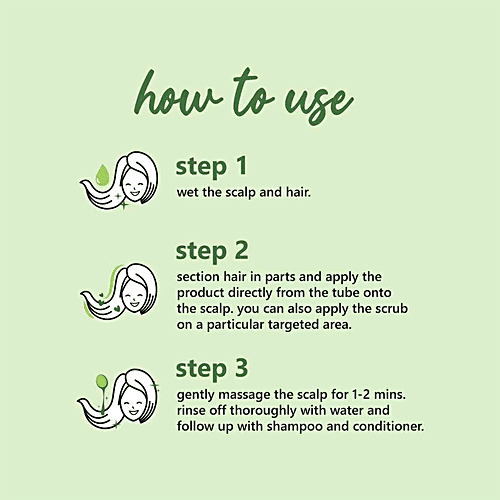 how to use

step 1
wet the scalp and hair.

step 2
section hair in parts and apply the product directly from the tube onto the scalp. you can also apply the scrub on a particular targeted area.

step 3
gently massage the scalp for 1-2 mins. rinse off thoroughly with water and follow up with shampoo and conditioner.