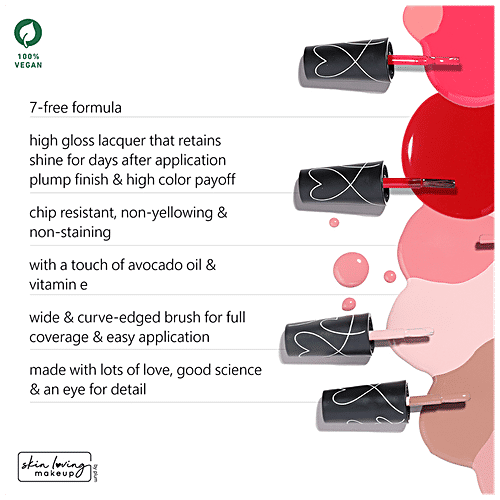 100%
VEGAN

7-free formula

high gloss lacquer that retains shine for days after application plump finish & high color payoff

chip resistant, non-yellowing & non-staining

with a touch of avocado oil & vitamin e

wide & curve-edged brush for full coverage & easy application

made with lots of love, good science & an eye for detail

skin loving makeup by plum