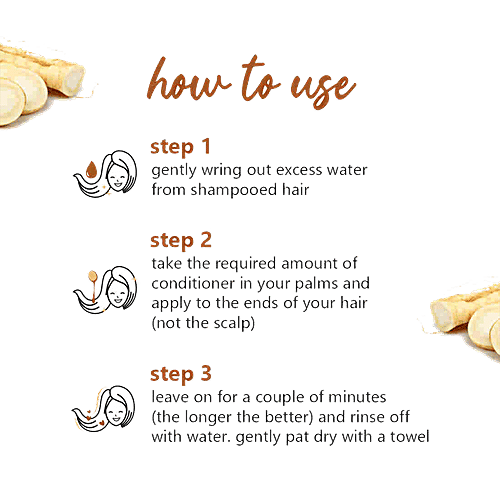 how to use

step 1
gently wring out excess water from shampooed hair

step 2
take the required amount of conditioner in your palms and apply to the ends of your hair (not the scalp)

step 3
leave on for a couple of minutes (the longer the better) and rinse off with water. gently pat dry with a towel