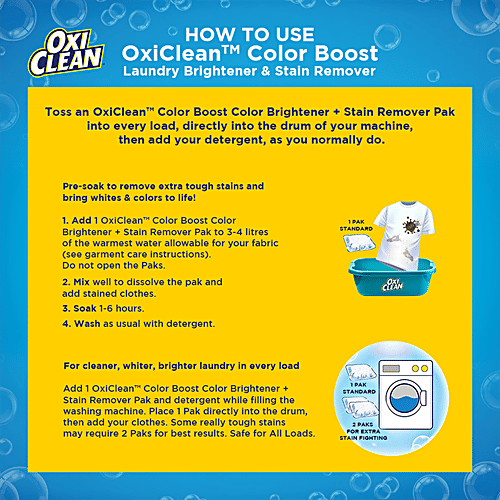 OXI CLEAN

HOW TO USE
OxiClean™ Color Boost
Laundry Brightener & Stain Remover

Toss an OxiClean™ Color Boost Color Brightener + Stain Remover Pak into every load, directly into the drum of your machine, then add your detergent, as you normally do.

Pre-soak to remove extra tough stains and bring whites & colors to life!

1. Add 1 OxiClean™ Color Boost Color Brightener + Stain Remover Pak to 3-4 litres of the warmest water allowable for your fabric (see garment care instructions). Do not open the Paks.

2. Mix well to dissolve the pak and add stained clothes.

3. Soak 1-6 hours.

4. Wash as usual with detergent.

1 PAK STANDARD

OXI CLEAN

For cleaner, whiter, brighter laundry in every load

Add 1 OxiClean™ Color Boost Color Brightener + Stain Remover Pak and detergent while filling the washing machine. Place 1 Pak directly into the drum, then add your clothes. Some really tough stains may require 2 Paks for best results. Safe for All Loads.

1 PAK STANDARD

2 PAKS FOR EXTRA STAIN FIGHTING