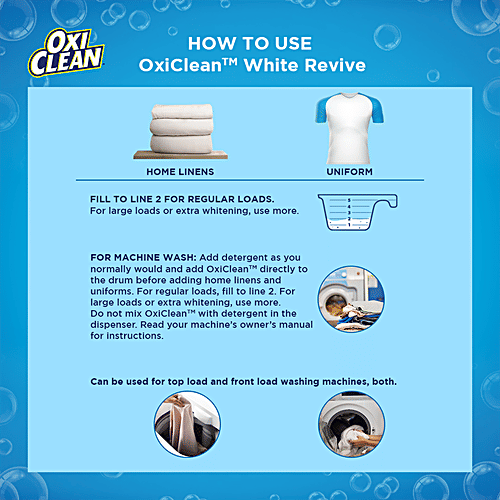 OXI CLEAN

HOW TO USE
OxiClean™ White Revive

HOME LINENS

UNIFORM

FILL TO LINE 2 FOR REGULAR LOADS.
For large loads or extra whitening, use more.

5
4
3
2
1

FOR MACHINE WASH: Add detergent as you normally would and add OxiClean™ directly to the drum before adding home linens and uniforms. For regular loads, fill to line 2. For large loads or extra whitening, use more. Do not mix OxiClean™ with detergent in the dispenser. Read your machine's owner's manual for instructions.

Can be used for top load and front load washing machines, both.