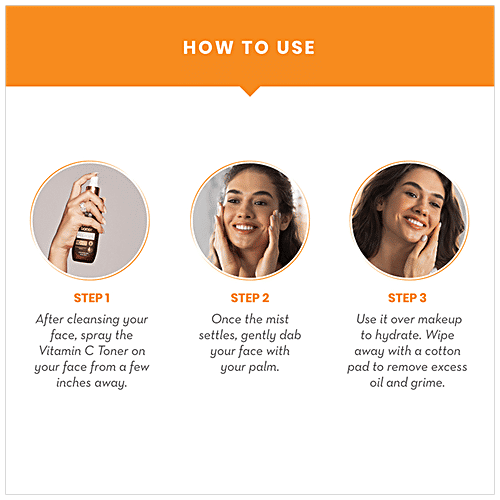 HOW TO USE

STEP 1

After cleansing your face, spray the Vitamin C Toner on your face from a few inches away.

STEP 2

Once the mist settles, gently dab your face with your palm.

STEP 3

Use it over makeup to hydrate. Wipe away with a cotton pad to remove excess oil and grime.