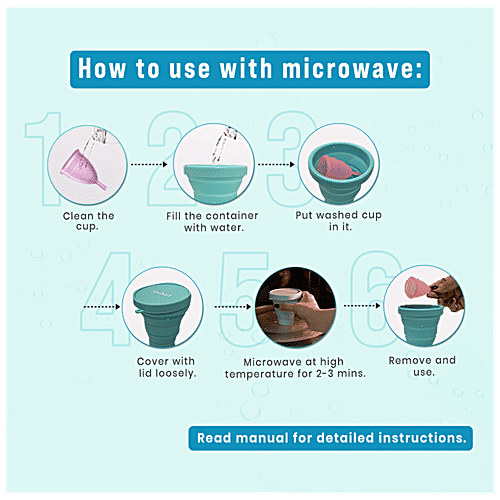 How to use with microwave:

1

Clean the cup.

2

Fill the container with water.

3

Put washed cup in it.

4

Cover with lid loosely.

5

Microwave at high temperature for 2-3 mins.

6

Remove and use.

Read manual for detailed instructions.