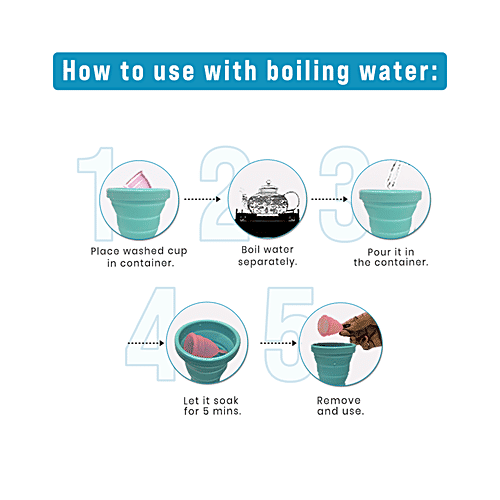 How to use with boiling water:

1

Place washed cup in container.

2

Boil water separately.

3

Pour it in the container.

4

Let it soak for 5 mins.

5

Remove and use.