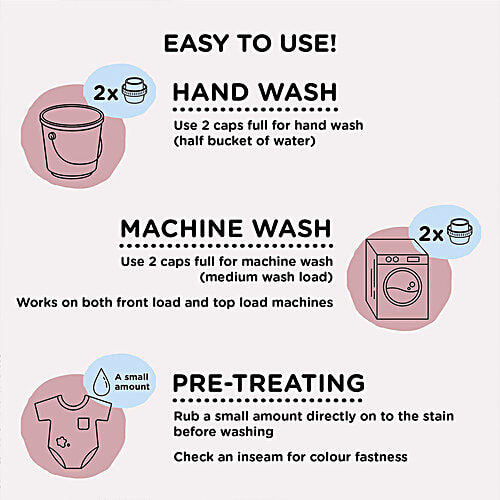 EASY TO USE!

2x

HAND WASH

Use 2 caps full for hand wash (half bucket of water)

MACHINE WASH

2x

Use 2 caps full for machine wash (medium wash load)

Works on both front load and top load machines

A small amount

PRE-TREATING

Rub a small amount directly on to the stain before washing

Check an inseam for colour fastness