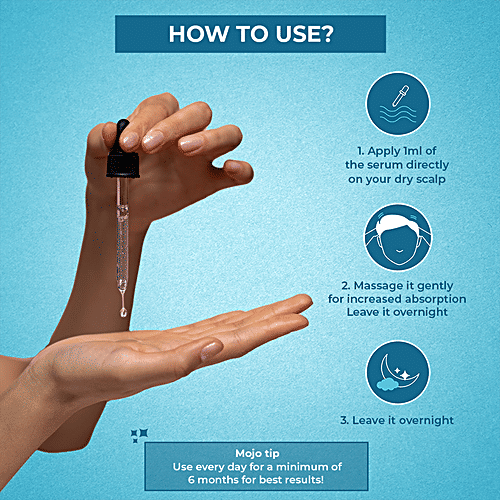 HOW TO USE?

1. Apply 1ml of the serum directly on your dry scalp

2. Massage it gently for increased absorption Leave it overnight

3. Leave it overnight

Mojo tip
Use every day for a minimum of 6 months for best results!