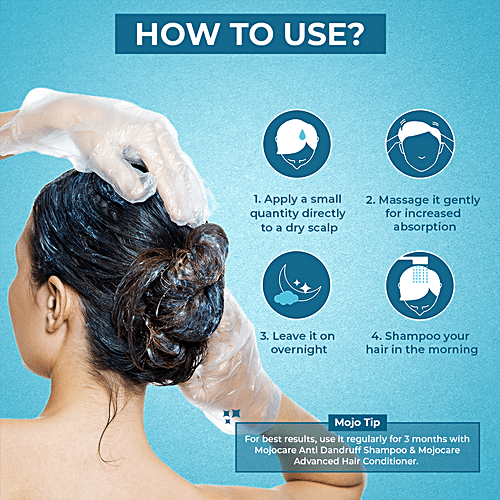 HOW TO USE?

1. Apply a small quantity directly to a dry scalp

2. Massage it gently for increased absorption

3. Leave it on overnight

4. Shampoo your hair in the morning

Mojo Tip

For best results, use it regularly for 3 months with Mojocare Anti Dandruff Shampoo & Mojocare Advanced Hair Conditioner.