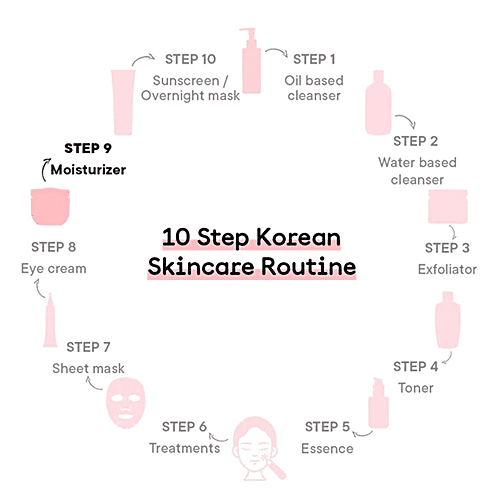 10 Step Korean Skincare Routine

STEP 1
Oil based cleanser

STEP 2
Water based cleanser

STEP 3
Exfoliator

STEP 4
Toner

STEP 5
Essence

STEP 6
Treatments

STEP 7
Sheet mask

STEP 8
Eye cream

STEP 9
Moisturizer

STEP 10
Sunscreen / Overnight mask