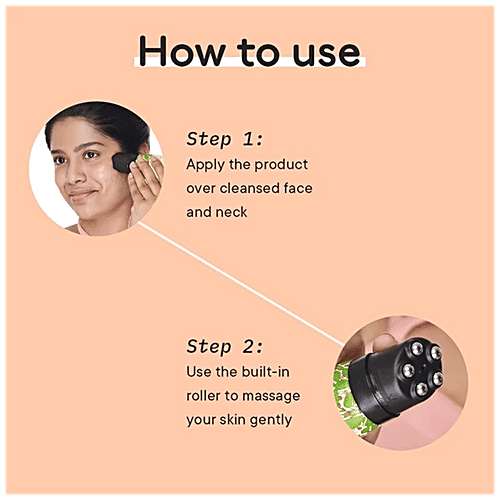 How to use

Step 1:
Apply the product over cleansed face and neck

Step 2:
Use the built-in roller to massage your skin gently