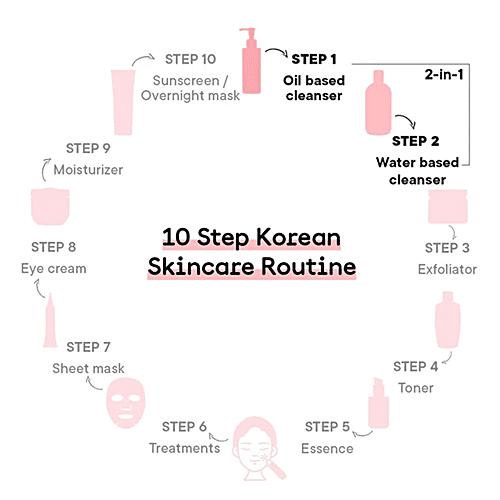 10 Step Korean Skincare Routine

STEP 1
Oil based cleanser

2-in-1

STEP 2
Water based cleanser

STEP 3
Exfoliator

STEP 4
Toner

STEP 5
Essence

STEP 6
Treatments

STEP 7
Sheet mask

STEP 8
Eye cream

STEP 9
Moisturizer

STEP 10
Sunscreen / Overnight mask