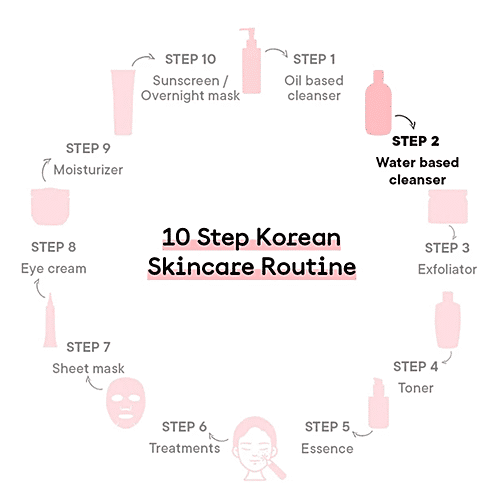 10 Step Korean Skincare Routine

STEP 1
Oil based cleanser

STEP 2
Water based cleanser

STEP 3
Exfoliator

STEP 4
Toner

STEP 5
Essence

STEP 6
Treatments

STEP 7
Sheet mask

STEP 8
Eye cream

STEP 9
Moisturizer

STEP 10
Sunscreen / Overnight mask