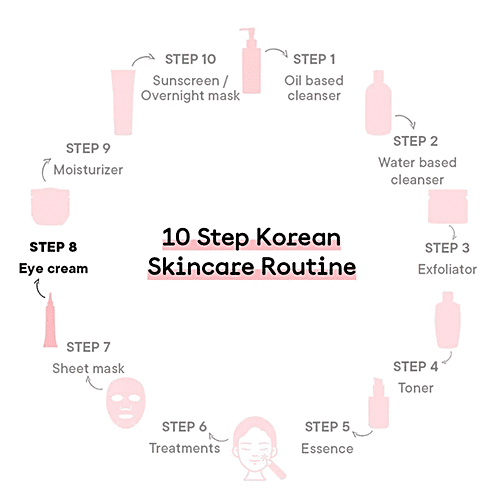 10 Step Korean Skincare Routine

STEP 1
Oil based cleanser

STEP 2
Water based cleanser

STEP 3
Exfoliator

STEP 4
Toner

STEP 5
Essence

STEP 6
Treatments

STEP 7
Sheet mask

STEP 8
Eye cream

STEP 9
Moisturizer

STEP 10
Sunscreen / Overnight mask