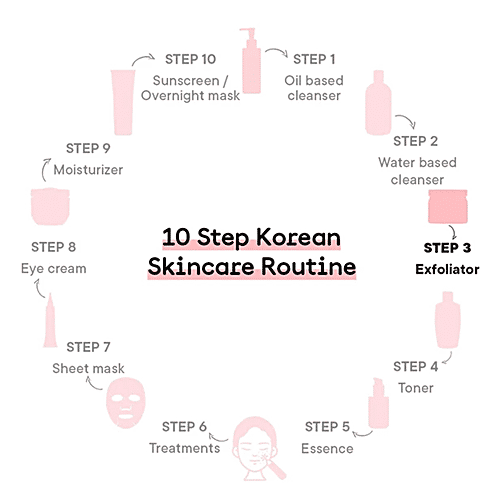 10 Step Korean Skincare Routine

STEP 1
Oil based cleanser

STEP 2
Water based cleanser

STEP 3
Exfoliator

STEP 4
Toner

STEP 5
Essence

STEP 6
Treatments

STEP 7
Sheet mask

STEP 8
Eye cream

STEP 9
Moisturizer

STEP 10
Sunscreen / Overnight mask