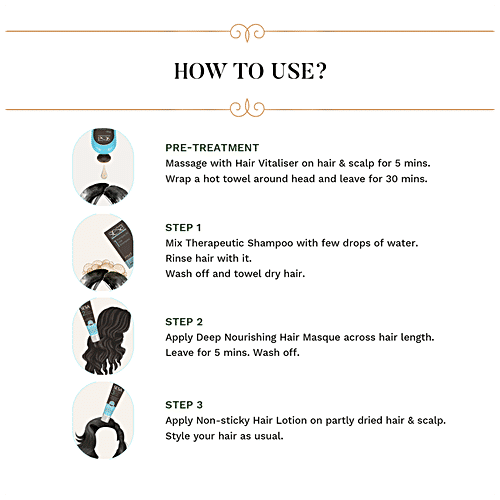 HOW TO USE?

PRE-TREATMENT
Massage with Hair Vitaliser on hair & scalp for 5 mins.
Wrap a hot towel around head and leave for 30 mins.

STEP 1
Mix Therapeutic Shampoo with few drops of water.
Rinse hair with it.
Wash off and towel dry hair.

STEP 2
Apply Deep Nourishing Hair Masque across hair length.
Leave for 5 mins. Wash off.

STEP 3
Apply Non-sticky Hair Lotion on partly dried hair & scalp.
Style your hair as usual.