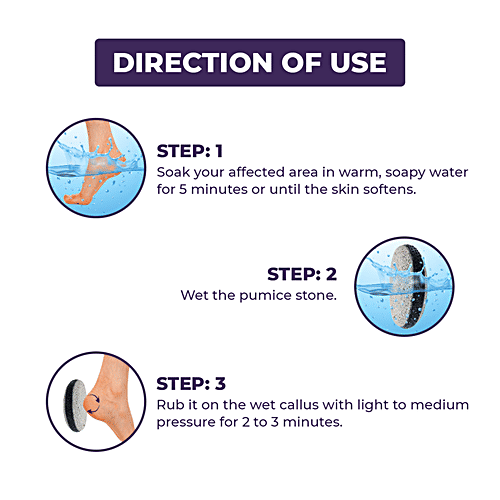 DIRECTION OF USE

STEP: 1
Soak your affected area in warm, soapy water for 5 minutes or until the skin softens.

STEP: 2
Wet the pumice stone.

STEP: 3
Rub it on the wet callus with light to medium pressure for 2 to 3 minutes.