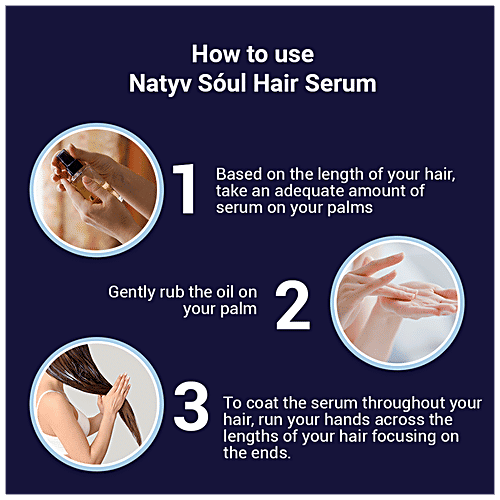 How to use
Natyv Sóul Hair Serum

1 Based on the length of your hair, take an adequate amount of serum on your palms

Gently rub the oil on your palm 2

3 To coat the serum throughout your hair, run your hands across the lengths of your hair focusing on the ends.