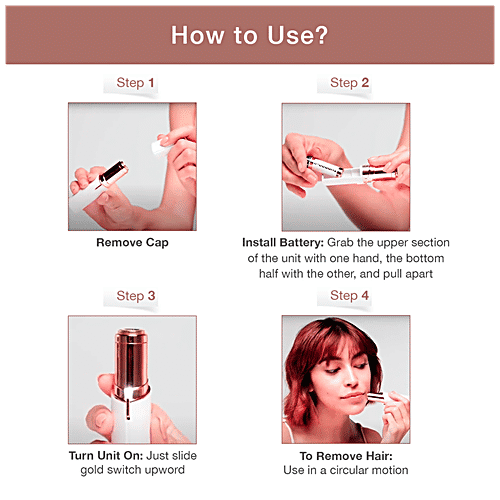 How to Use?

Step 1

Remove Cap

Step 2

Install Battery: Grab the upper section of the unit with one hand, the bottom half with the other, and pull apart

Step 3

Turn Unit On: Just slide gold switch upword

Step 4

To Remove Hair: Use in a circular motion