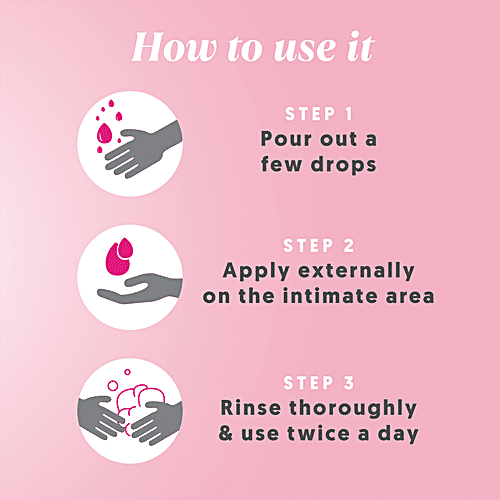 How to use it

STEP 1
Pour out a few drops

STEP 2
Apply externally on the intimate area

STEP 3
Rinse thoroughly & use twice a day