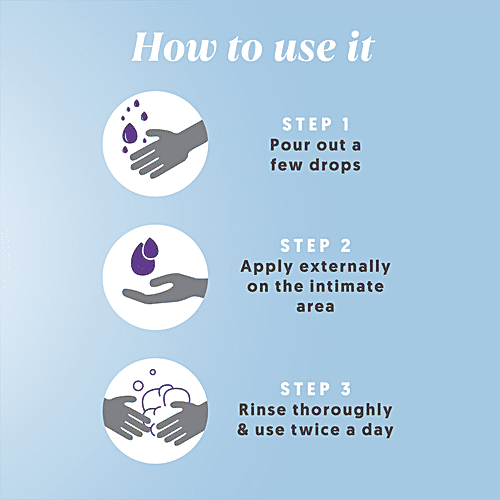 How to use it

STEP 1
Pour out a few drops

STEP 2
Apply externally on the intimate area

STEP 3
Rinse thoroughly & use twice a day