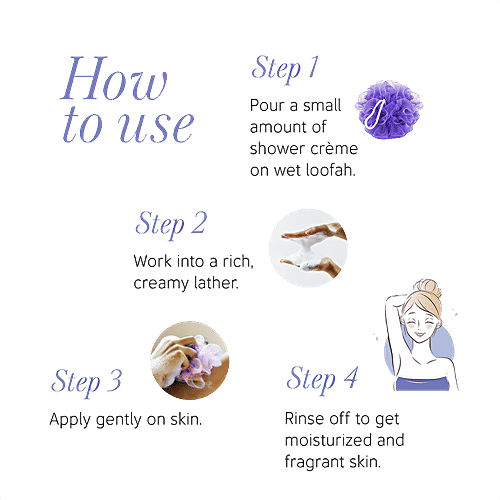 How to use

Step 1

Pour a small amount of shower crème on wet loofah.

Step 2

Work into a rich, creamy lather.

Step 3

Apply gently on skin.

Step 4

Rinse off to get moisturized and fragrant skin.