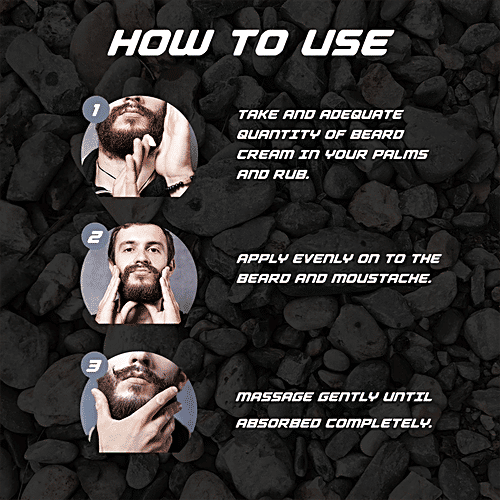 HOW TO USE

1

TAKE AND ADEQUATE QUANTITY OF BEARD CREAM IN YOUR PALMS AND RUB.

2

APPLY EVENLY ON TO THE BEARD AND MOUSTACHE.

3

MASSAGE GENTLY UNTIL ABSORBED COMPLETELY.