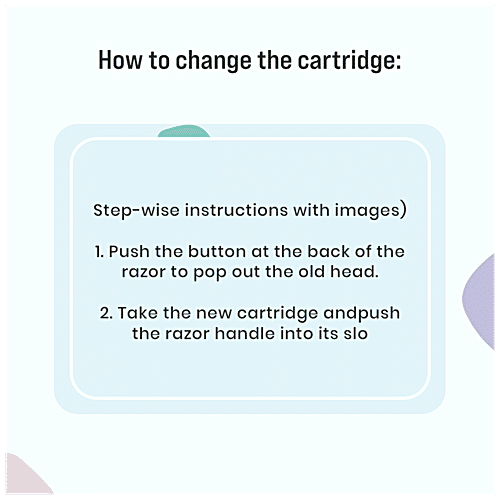 How to change the cartridge:

Step-wise instructions with images)

1. Push the button at the back of the razor to pop out the old head.

2. Take the new cartridge andpush the razor handle into its slo