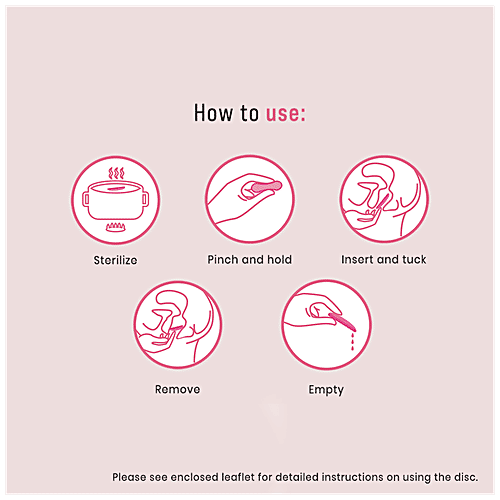 How to use:

Sterilize

Pinch and hold

Insert and tuck

Remove

Empty

Please see enclosed leaflet for detailed instructions on using the disc.