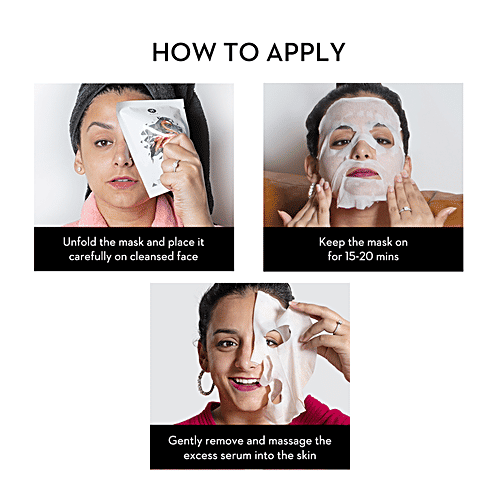 HOW TO APPLY

Unfold the mask and place it carefully on cleansed face

Keep the mask on for 15-20 mins

Gently remove and massage the excess serum into the skin