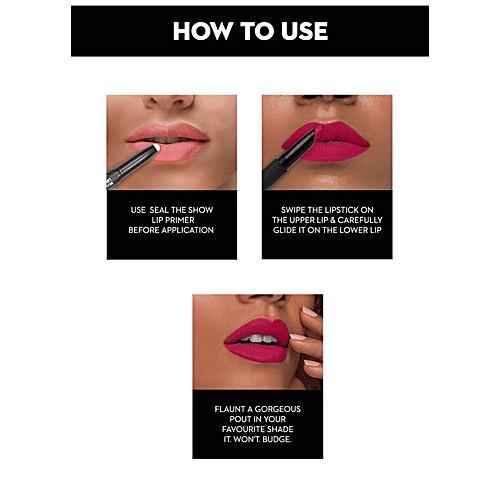 HOW TO USE

USE SEAL THE SHOW LIP PRIMER BEFORE APPLICATION

SWIPE THE LIPSTICK ON THE UPPER LIP & CAREFULLY GLIDE IT ON THE LOWER LIP

FLAUNT A GORGEOUS POUT IN YOUR FAVOURITE SHADE IT. WON'T. BUDGE.