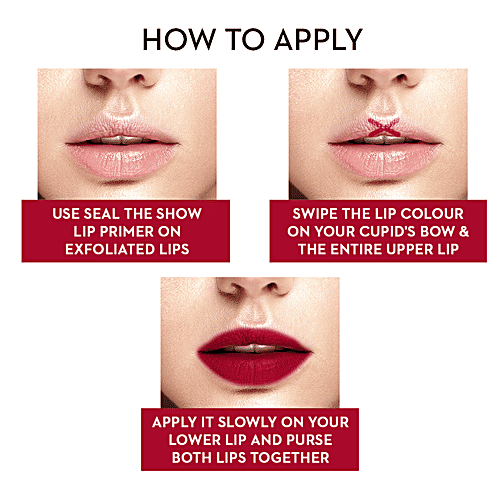 HOW TO APPLY

USE SEAL THE SHOW LIP PRIMER ON EXFOLIATED LIPS

SWIPE THE LIP COLOUR ON YOUR CUPID'S BOW & THE ENTIRE UPPER LIP

APPLY IT SLOWLY ON YOUR LOWER LIP AND PURSE BOTH LIPS TOGETHER