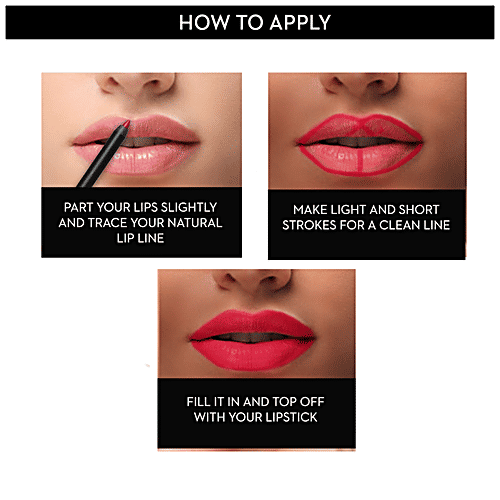 HOW TO APPLY

PART YOUR LIPS SLIGHTLY AND TRACE YOUR NATURAL LIP LINE

MAKE LIGHT AND SHORT STROKES FOR A CLEAN LINE

FILL IT IN AND TOP OFF WITH YOUR LIPSTICK