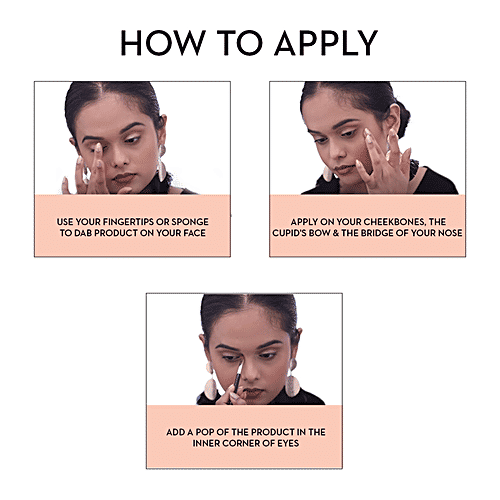 HOW TO APPLY

USE YOUR FINGERTIPS OR SPONGE TO DAB PRODUCT ON YOUR FACE

APPLY ON YOUR CHEEKBONES, THE CUPID'S BOW & THE BRIDGE OF YOUR NOSE

ADD A POP OF THE PRODUCT IN THE INNER CORNER OF EYES