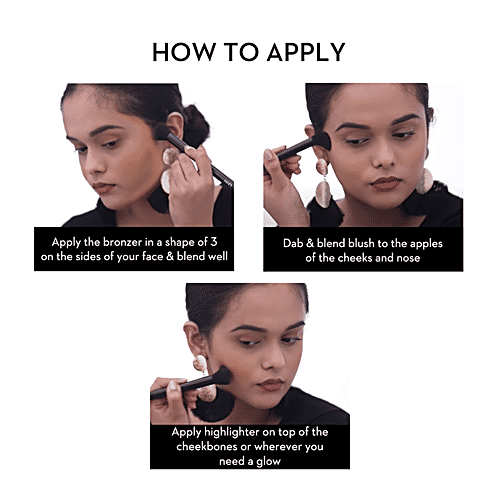 HOW TO APPLY

Apply the bronzer in a shape of 3 on the sides of your face & blend well

Dab & blend blush to the apples of the cheeks and nose

Apply highlighter on top of the cheekbones or wherever you need a glow